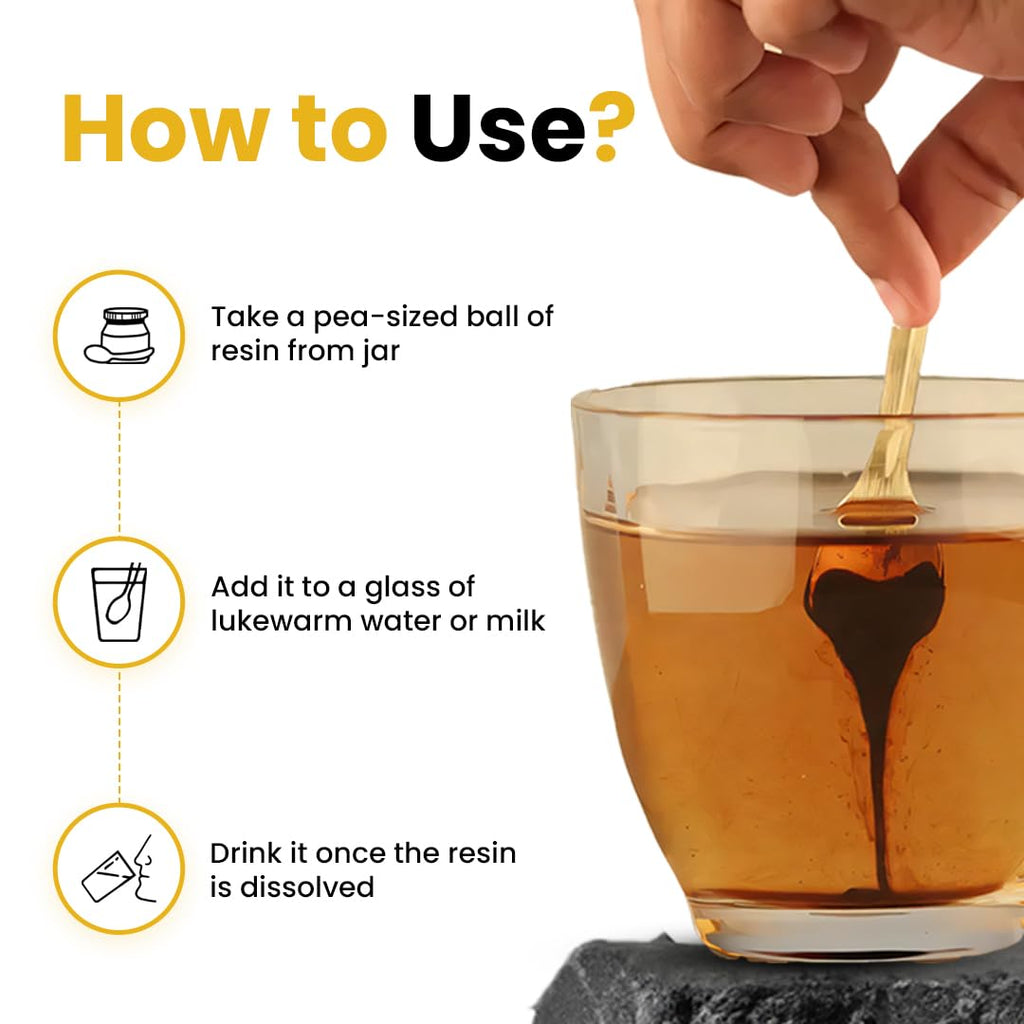 How to Use?

Take a pea-sized ball of resin from jar

Add it to a glass of lukewarm water or milk

Drink it once the resin is dissolved