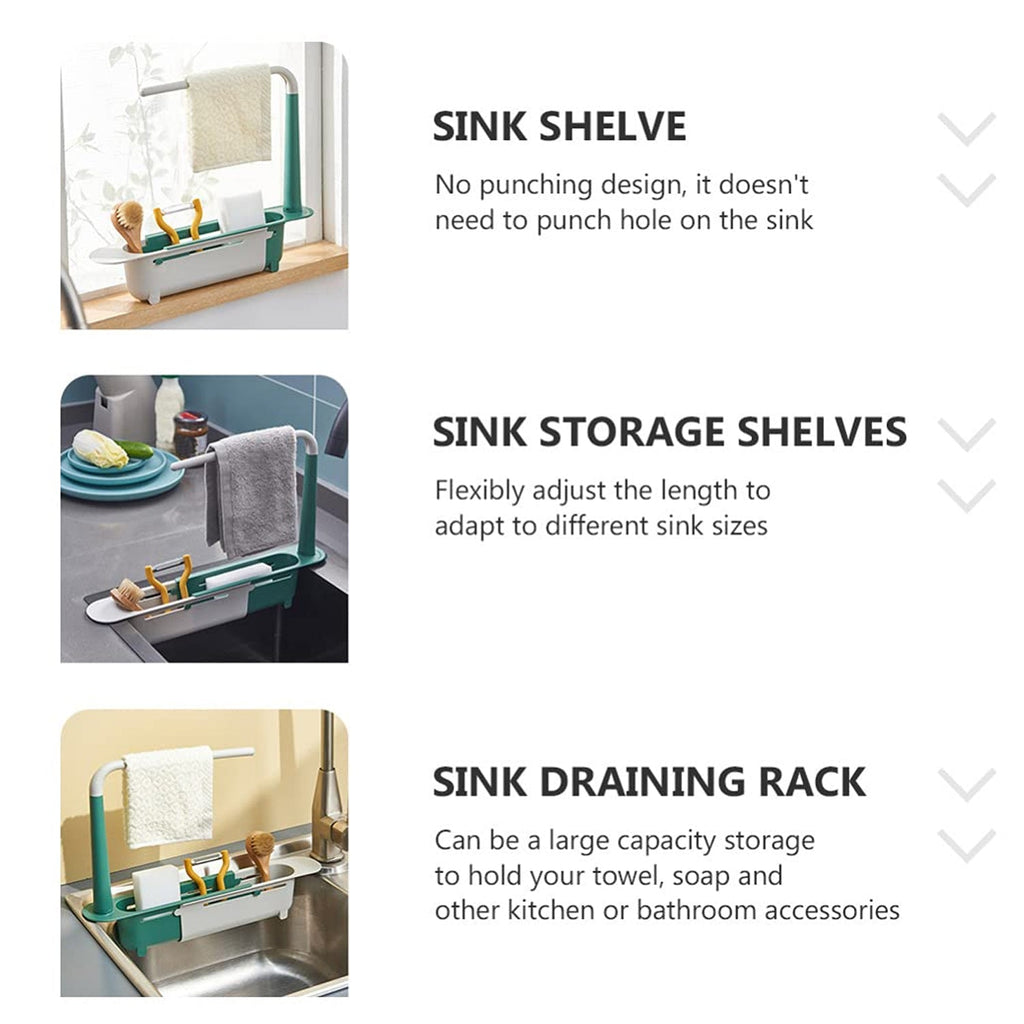 SINK SHELVE
No punching design, it doesn't need to punch hole on the sink

SINK STORAGE SHELVES
Flexibly adjust the length to adapt to different sink sizes

SINK DRAINING RACK
Can be a large capacity storage to hold your towel, soap and other kitchen or bathroom accessories